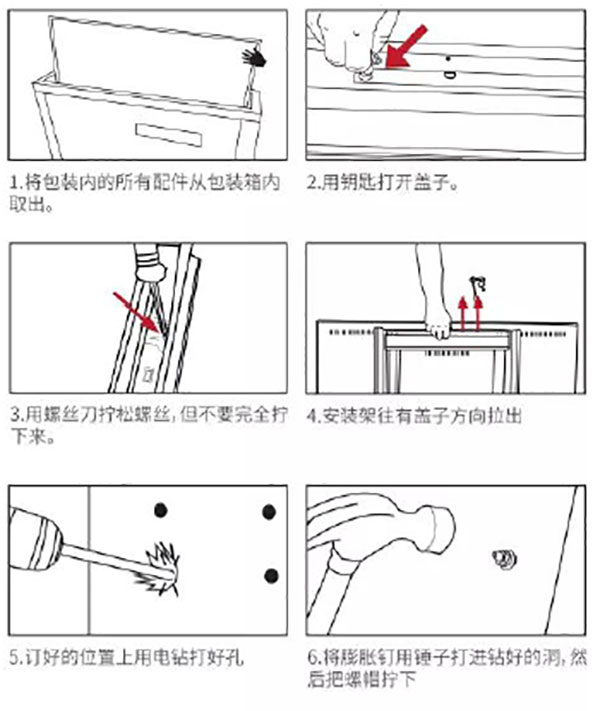 1.将包装内的所有配件从包装箱内取出。

2.用钥匙打开盖子。

3.用螺丝刀拧松螺丝,但不要完全拧下来。

4.安装架往有盖子方向拉出

5.订好的位置上用电钻打好孔

6.将膨胀钉用锤子打进钻好的洞,然后把螺帽拧下